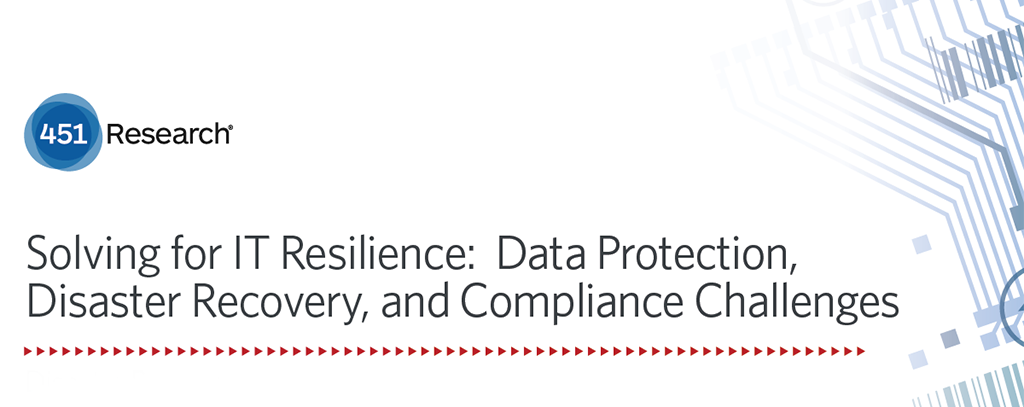 451 Research®

Solving for IT Resilience: Data Protection, Disaster Recovery, and Compliance Challenges